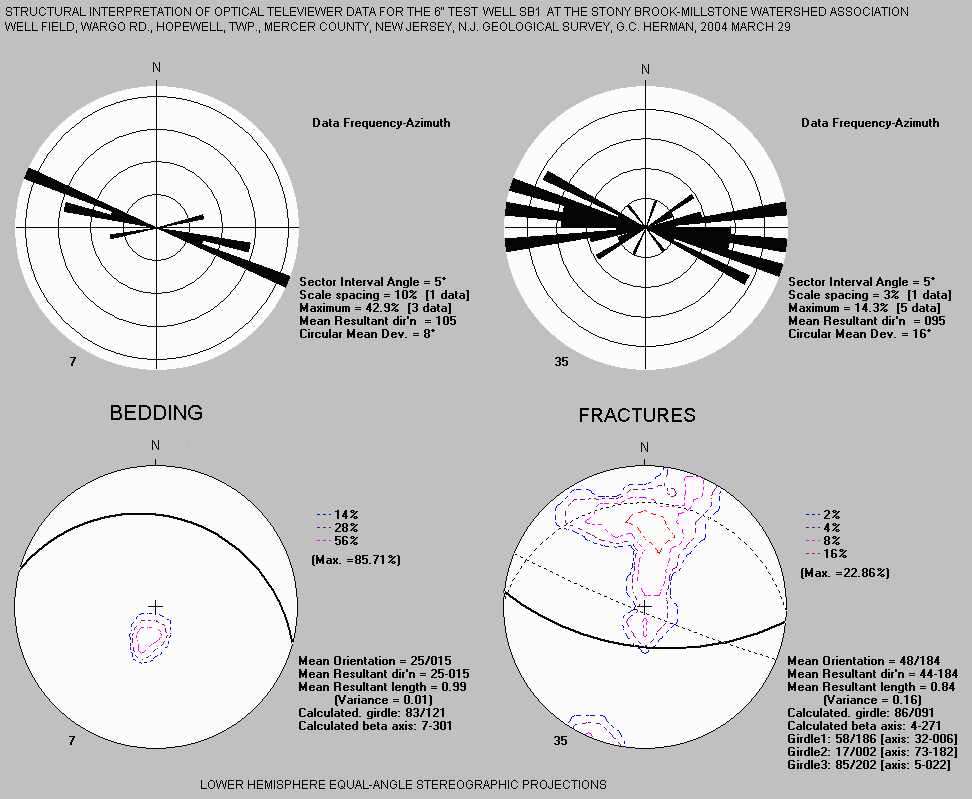 STRUCTURAL INTERPRETATION OF OPTICAL TELEVIEWER DATA FOR THE 6" TEST WELL SB1 AT THE STONY BROOK-MILLSTONE WATERSHED ASSOCIATION WELL FIELD, WARGO RD., HOPEWELL, TWP., MERCER COUNTY, NEW JERSEY, N.J. GEOLOGICAL SURVEY, G.C. HERMAN, 2004 MARCH 29

N

Data Frequency-Azimuth

Sector Interval Angle = 5°
Scale spacing = 10% [1 data]
Maximum = 42.9% [3 data]
Mean Resultant dir'n = 105
Circular Mean Dev. = 8°

7

N

Data Frequency-Azimuth

Sector Interval Angle = 5°
Scale spacing = 3% [1 data]
Maximum = 14.3% [5 data]
Mean Resultant dir'n = 095
Circular Mean Dev. = 16°

35

BEDDING

N

14%
28%
56%
(Max. =85.71%)

Mean Orientation = 25/015
Mean Resultant dir'n = 25-015
Mean Resultant length = 0.99
(Variance = 0.01)
Calculated. girdle: 83/121
Calculated beta axis: 7-301

7

FRACTURES

N

2%
4%
8%
16%
(Max. =22.86%)

Mean Orientation = 48/184
Mean Resultant dir'n = 44-184
Mean Resultant length = 0.84
(Variance = 0.16)
Calculated. girdle: 86/091
Calculated beta axis: 4-271
Girdle1: 58/186 [axis: 32-006]
Girdle2: 17/002 [axis: 73-182]
Girdle3: 85/202 [axis: 5-022]

35

LOWER HEMISPHERE EQUAL-ANGLE STEREOGRAPHIC PROJECTIONS