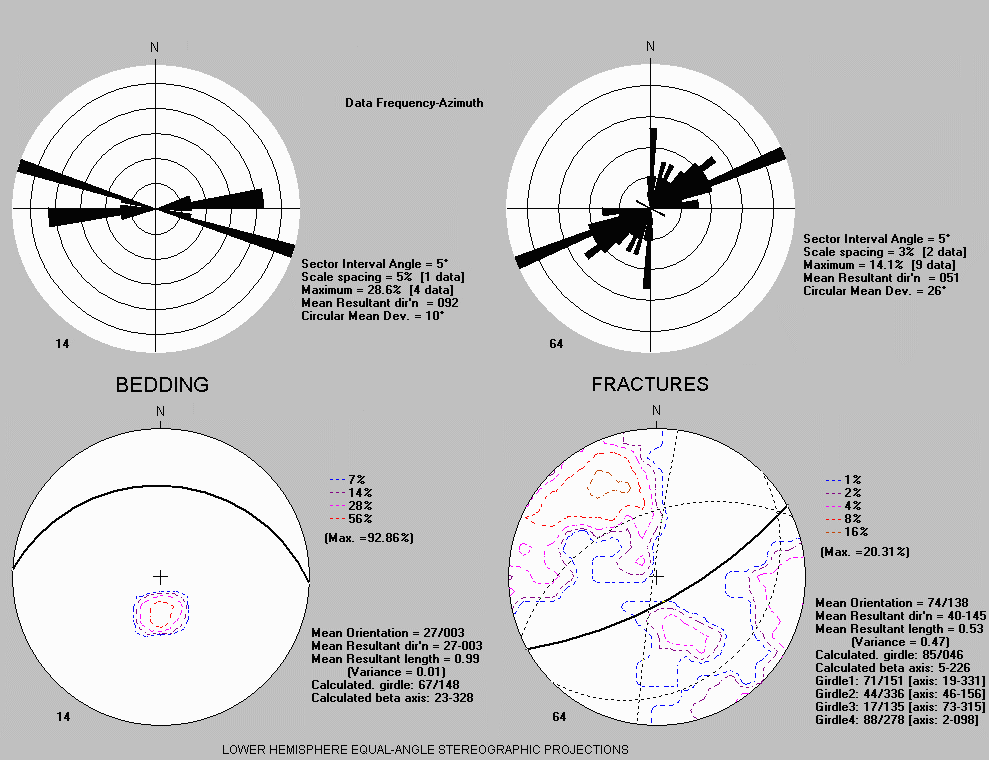 N

Data Frequency-Azimuth

Sector Interval Angle = 5°
Scale spacing = 5% [1 data]
Maximum = 28.6% [4 data]
Mean Resultant dir'n = 092
Circular Mean Dev. = 10°

14

N

Sector Interval Angle = 5°
Scale spacing = 3% [2 data]
Maximum = 14.1% [9 data]
Mean Resultant dir'n = 051
Circular Mean Dev. = 26°

64

BEDDING

N

7%
14%
28%
56%
(Max. =92.86%)

Mean Orientation = 27/003
Mean Resultant dir'n = 27-003
Mean Resultant length = 0.99
(Variance = 0.01)
Calculated. girdle: 67/148
Calculated beta axis: 23-328

14

FRACTURES

N

1%
2%
4%
8%
16%
(Max. =20.31%)

Mean Orientation = 74/138
Mean Resultant dir'n = 40-145
Mean Resultant length = 0.53
(Variance = 0.47)
Calculated. girdle: 85/046
Calculated beta axis: 5-226
Girdle1: 71/151 [axis: 19-331]
Girdle2: 44/336 [axis: 46-156]
Girdle3: 17/135 [axis: 73-315]
Girdle4: 88/278 [axis: 2-098]

64

LOWER HEMISPHERE EQUAL-ANGLE STEREOGRAPHIC PROJECTIONS