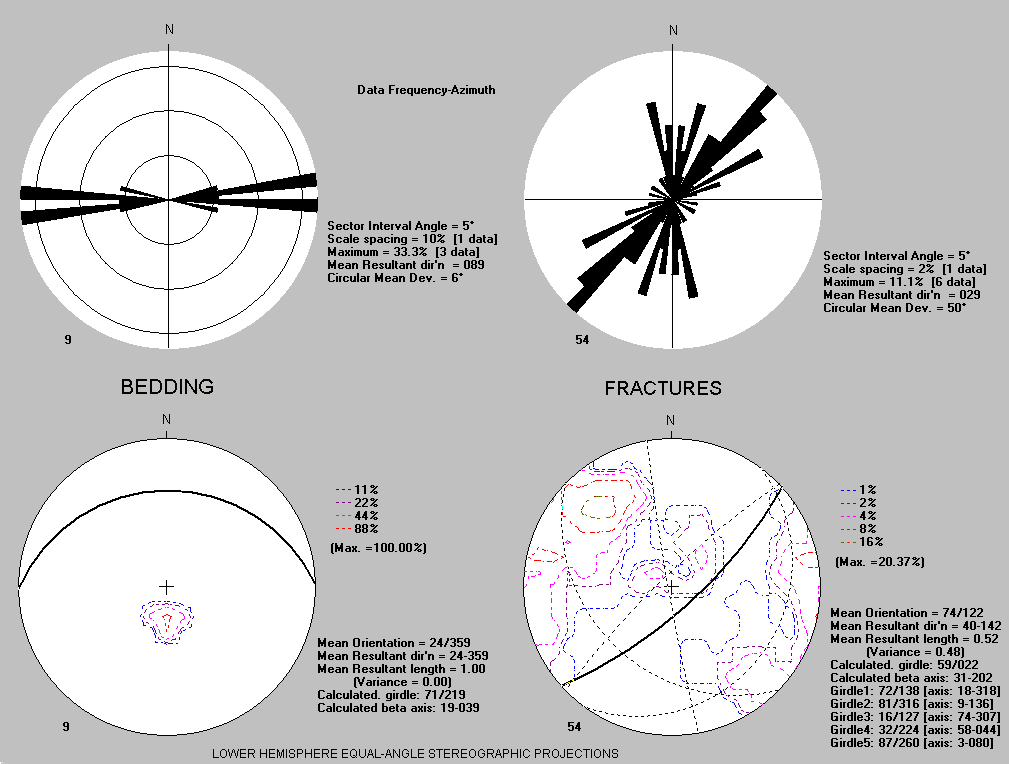 N

Data Frequency-Azimuth

Sector Interval Angle = 5°
Scale spacing = 10% [1 data]
Maximum = 33.3% [3 data]
Mean Resultant dir'n = 089
Circular Mean Dev. = 6°

9

N

Sector Interval Angle = 5°
Scale spacing = 2% [1 data]
Maximum = 11.1% [6 data]
Mean Resultant dir'n = 029
Circular Mean Dev. = 50°

54

BEDDING

FRACTURES

N

11%
22%
44%
88%
(Max. =100.00%)

Mean Orientation = 24/359
Mean Resultant dir'n = 24-359
Mean Resultant length = 1.00
(Variance = 0.00)
Calculated. girdle: 71/219
Calculated beta axis: 19-039

9

N

1%
2%
4%
8%
16%
(Max. =20.37%)

Mean Orientation = 74/122
Mean Resultant dir'n = 40-142
Mean Resultant length = 0.52
(Variance = 0.48)
Calculated. girdle: 59/022
Calculated beta axis: 31-202
Girdle1: 72/138 [axis: 18-318]
Girdle2: 81/316 [axis: 9-136]
Girdle3: 16/127 [axis: 74-307]
Girdle4: 32/224 [axis: 58-044]
Girdle5: 87/260 [axis: 3-080]

54

LOWER HEMISPHERE EQUAL-ANGLE STEREOGRAPHIC PROJECTIONS